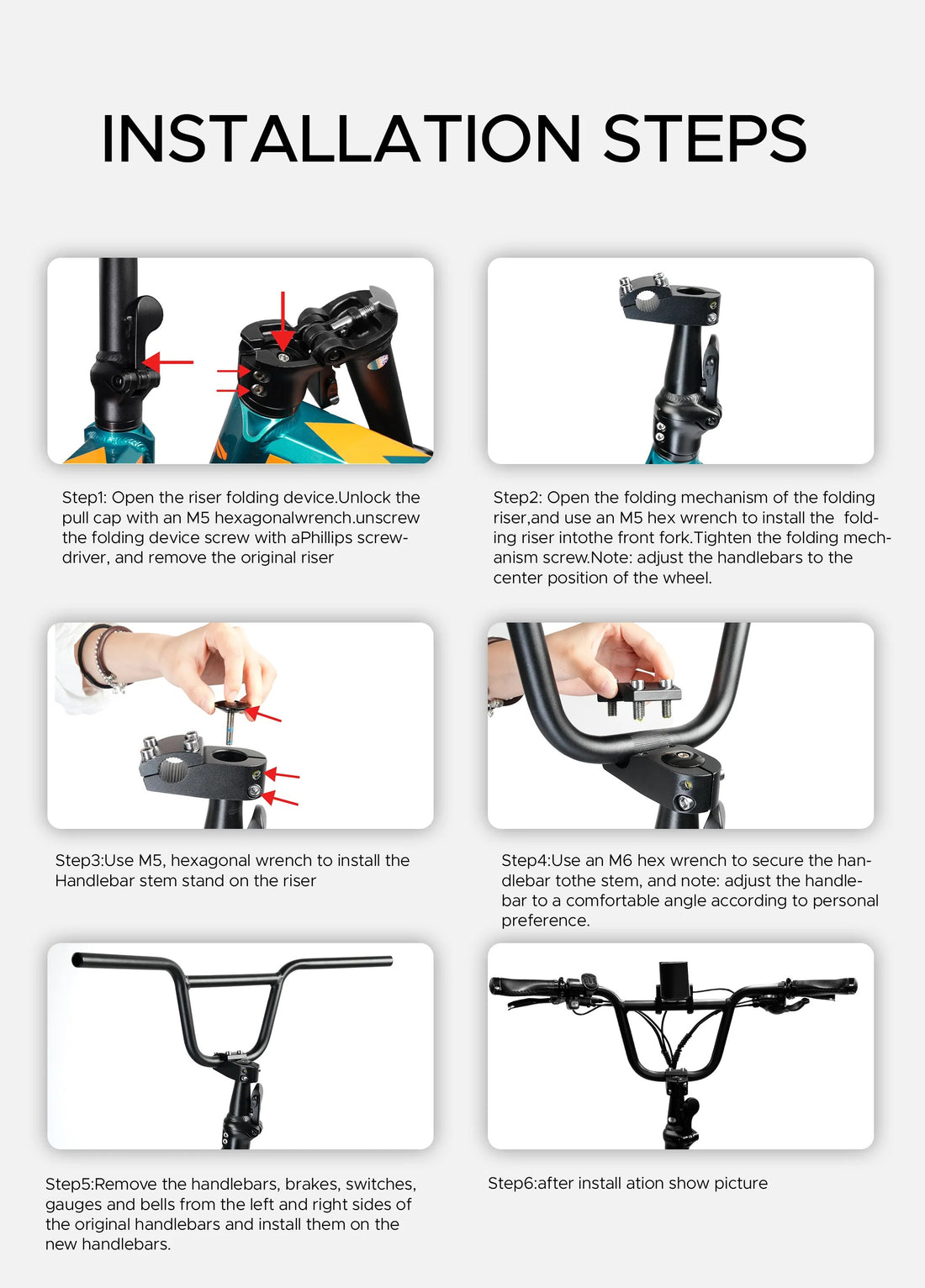 INSTALLATION STEPS

Step1: Open the riser folding device.Unlock the pull cap with an M5 hexagonalwrench.unscrew the folding device screw with aPhillips screwdriver, and remove the original riser

Step2: Open the folding mechanism of the folding riser,and use an M5 hex wrench to install the folding riser intothe front fork.Tighten the folding mechanism screw.Note: adjust the handlebars to the center position of the wheel.

Step3:Use M5, hexagonal wrench to install the Handlebar stem stand on the riser

Step4:Use an M6 hex wrench to secure the handlebar tothe stem, and note: adjust the handlebar to a comfortable angle according to personal preference.

Step5:Remove the handlebars, brakes, switches, gauges and bells from the left and right sides of the original handlebars and install them on the new handlebars.

Step6:after install ation show picture