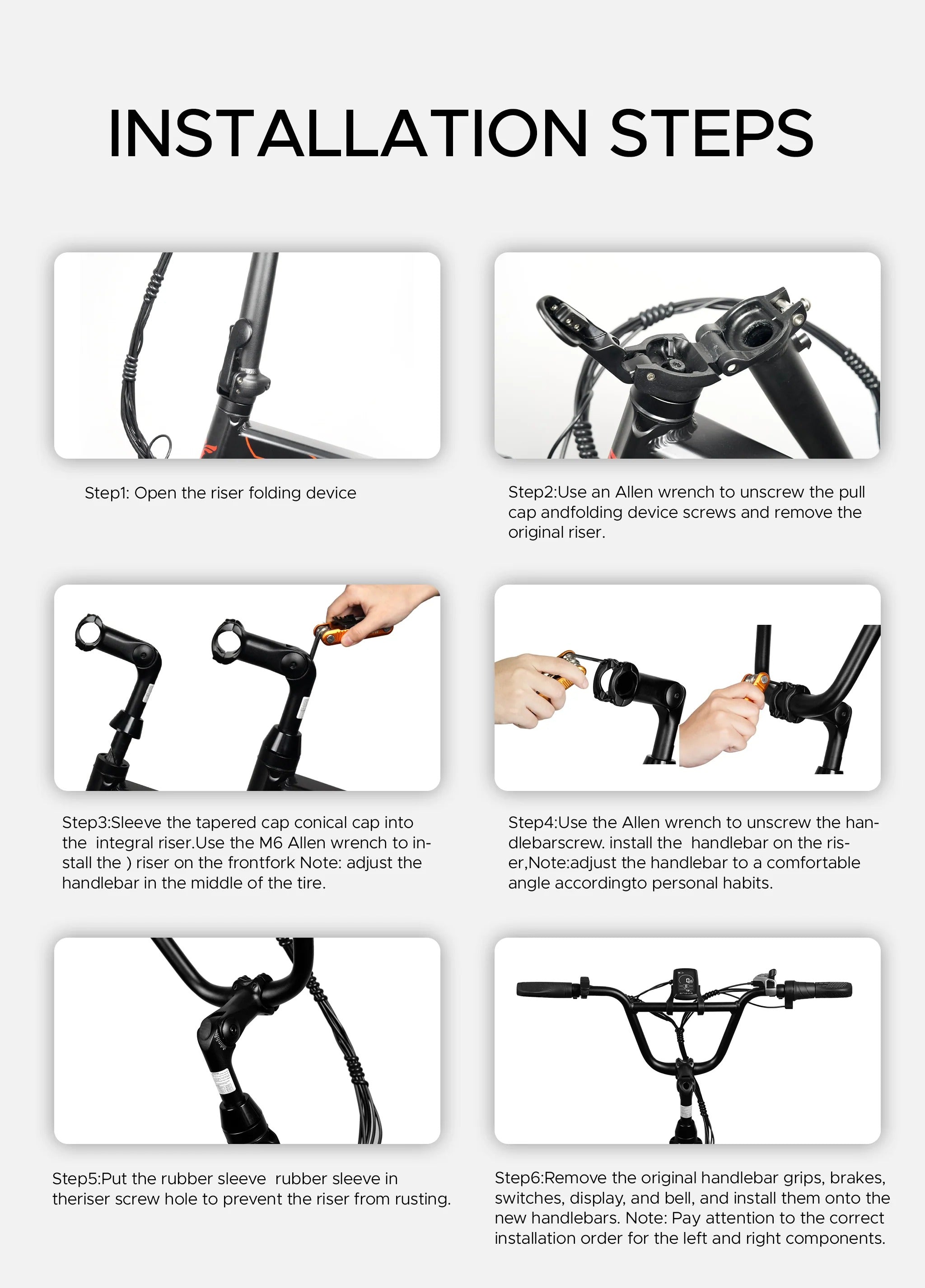 INSTALLATION STEPS

Step1: Open the riser folding device

Step2:Use an Allen wrench to unscrew the pull cap andfolding device screws and remove the original riser.

Step3:Sleeve the tapered cap conical cap into the integral riser.Use the M6 Allen wrench to install the ) riser on the frontfork Note: adjust the handlebar in the middle of the tire.

Step4:Use the Allen wrench to unscrew the handlebarscrew. install the handlebar on the riser,Note:adjust the handlebar to a comfortable angle accordingto personal habits.

Step5:Put the rubber sleeve rubber sleeve in theriser screw hole to prevent the riser from rusting.

Step6:Remove the original handlebar grips, brakes, switches, display, and bell, and install them onto the new handlebars. Note: Pay attention to the correct installation order for the left and right components.