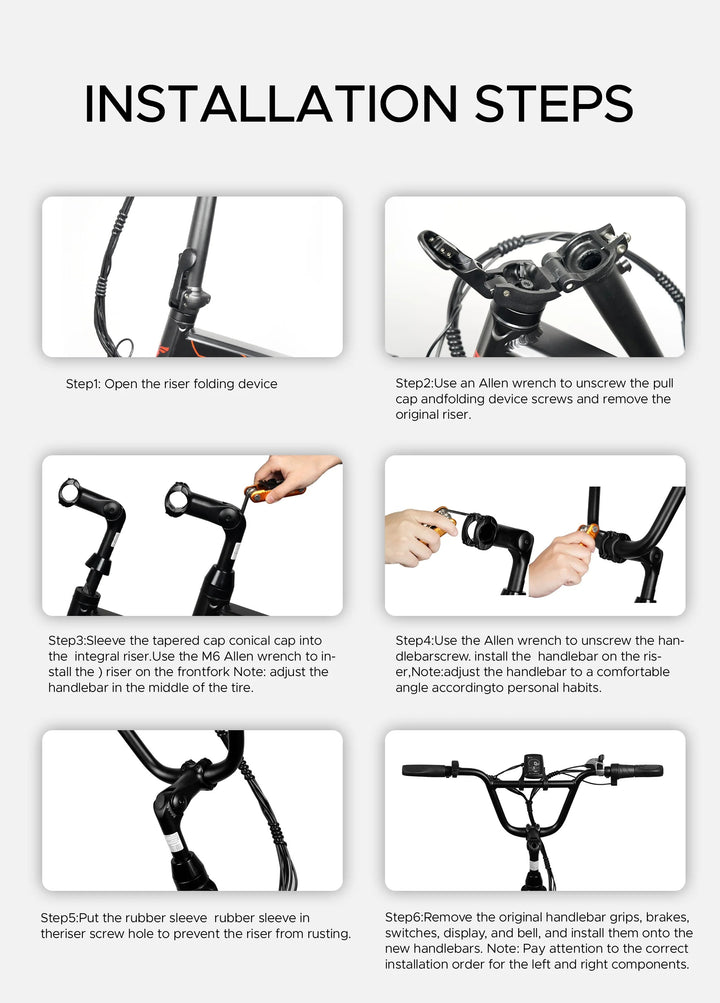 INSTALLATION STEPS

Step1: Open the riser folding device

Step2:Use an Allen wrench to unscrew the pull cap andfolding device screws and remove the original riser.

Step3:Sleeve the tapered cap conical cap into the integral riser.Use the M6 Allen wrench to install the ) riser on the frontfork Note: adjust the handlebar in the middle of the tire.

Step4:Use the Allen wrench to unscrew the handlebarscrew. install the handlebar on the riser,Note:adjust the handlebar to a comfortable angle accordingto personal habits.

Step5:Put the rubber sleeve rubber sleeve in theriser screw hole to prevent the riser from rusting.

Step6:Remove the original handlebar grips, brakes, switches, display, and bell, and install them onto the new handlebars. Note: Pay attention to the correct installation order for the left and right components.